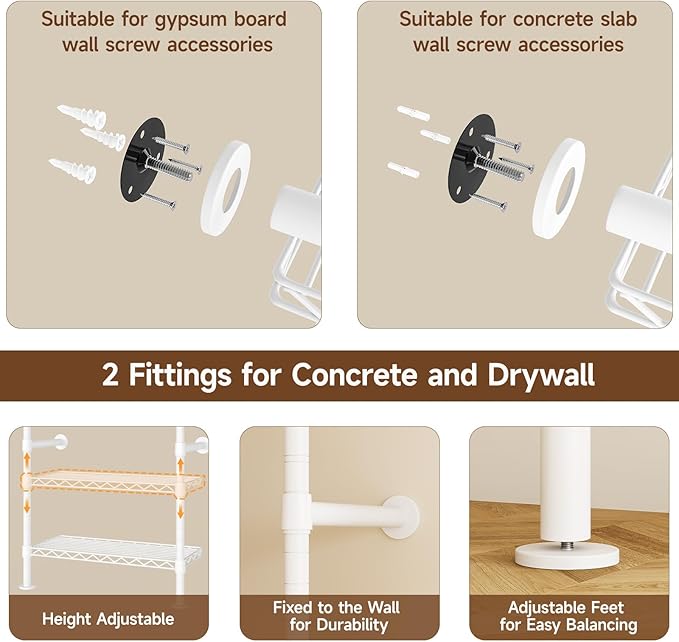 Suitable for gypsum board wall screw accessories

Suitable for concrete slab wall screw accessories

2 Fittings for Concrete and Drywall

Height Adjustable

Fixed to the Wall for Durability

Adjustable Feet for Easy Balancing