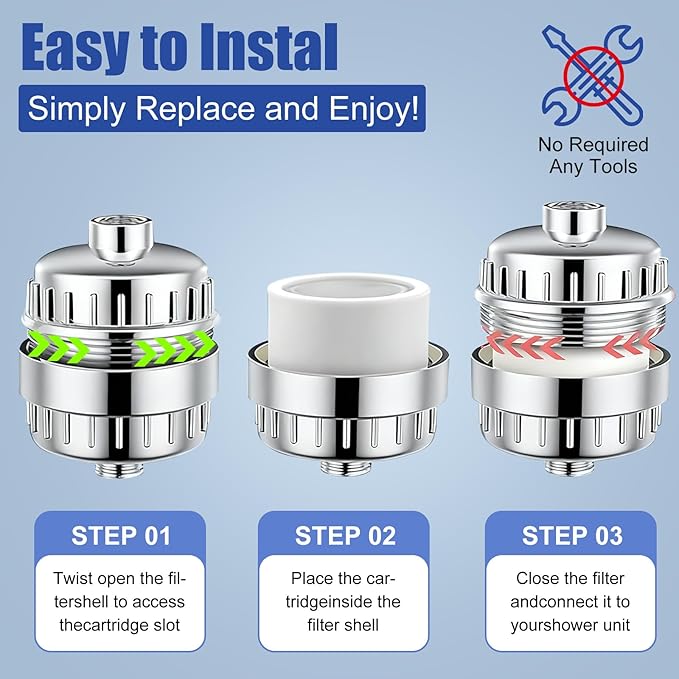 Easy to Instal

Simply Replace and Enjoy!

No Required
Any Tools

STEP 01

Twist open the filtershell to access thecartridge slot

STEP 02

Place the cartridgeinside the filter shell

STEP 03

Close the filter andconnect it to yourshower unit