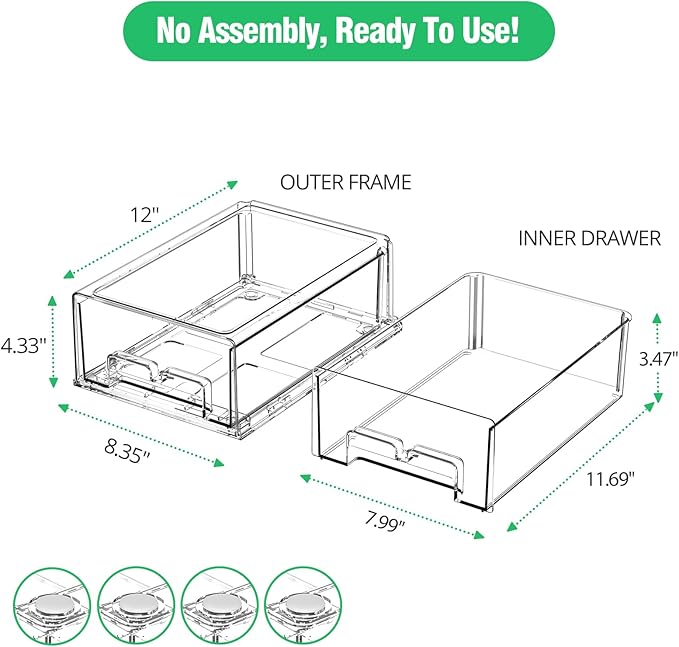 No Assembly, Ready To Use!

OUTER FRAME

12"

4.33"

8.35"

INNER DRAWER

3.47"

11.69"

7.99"