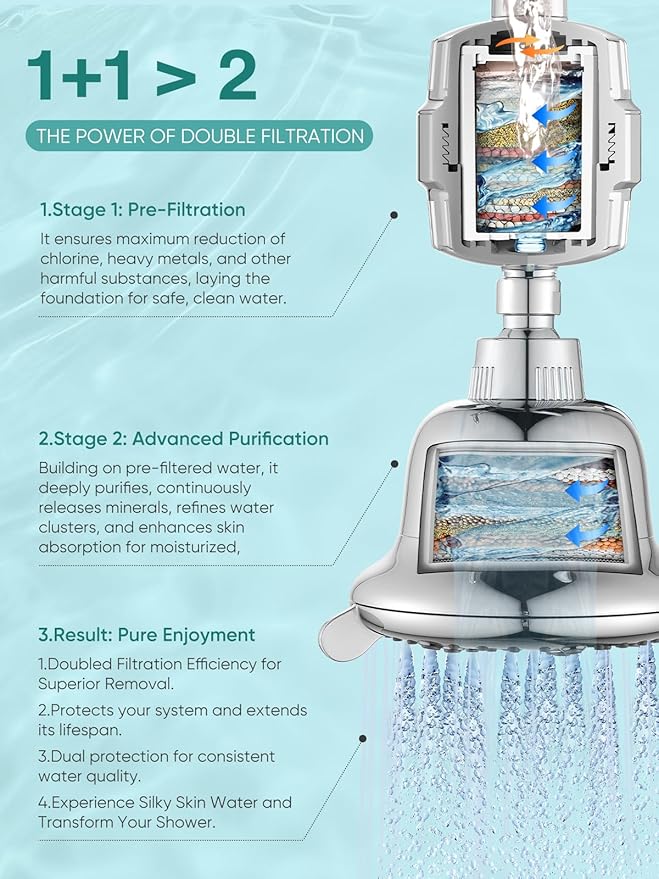 1+1 > 2

THE POWER OF DOUBLE FILTRATION

1.Stage 1: Pre-Filtration

It ensures maximum reduction of chlorine, heavy metals, and other harmful substances, laying the foundation for safe, clean water.

2.Stage 2: Advanced Purification

Building on pre-filtered water, it deeply purifies, continuously releases minerals, refines water clusters, and enhances skin absorption for moisturized,

3.Result: Pure Enjoyment

1.Doubled Filtration Efficiency for Superior Removal.

2.Protects your system and extends its lifespan.

3.Dual protection for consistent water quality.

4.Experience Silky Skin Water and Transform Your Shower.