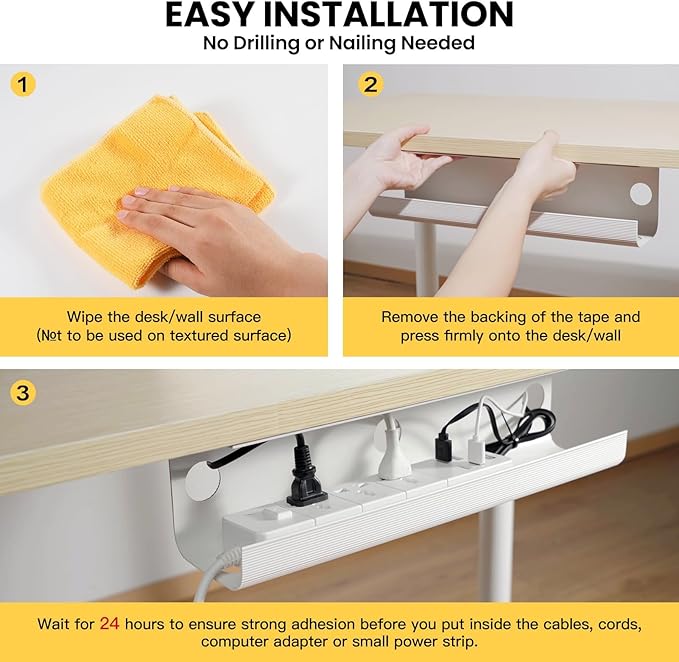 EASY INSTALLATION
No Drilling or Nailing Needed

1

Wipe the desk/wall surface
(Not to be used on textured surface)

2

Remove the backing of the tape and press firmly onto the desk/wall

3

Wait for 24 hours to ensure strong adhesion before you put inside the cables, cords, computer adapter or small power strip.