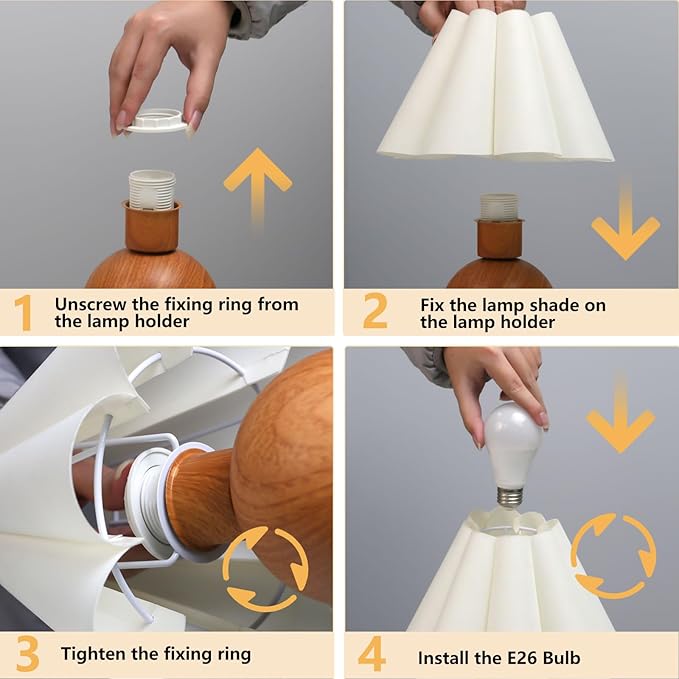 1 Unscrew the fixing ring from the lamp holder

2 Fix the lamp shade on the lamp holder

3 Tighten the fixing ring

4 Install the E26 Bulb