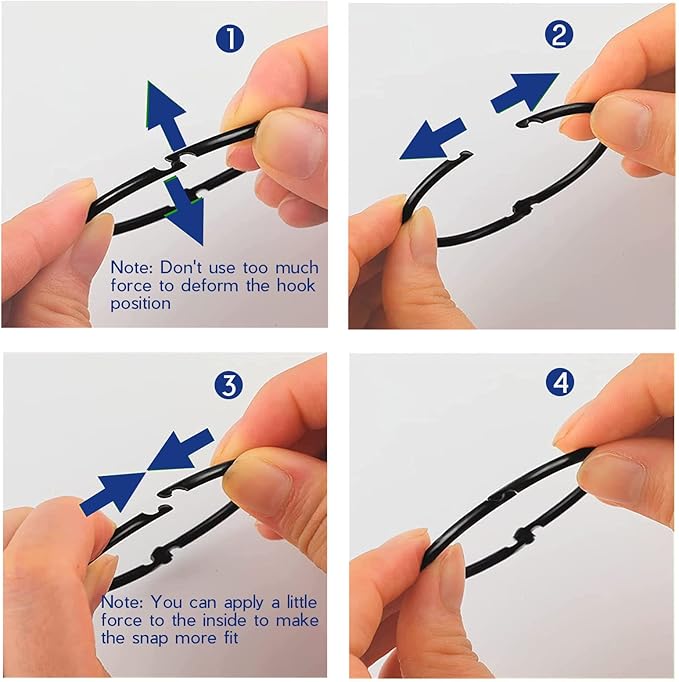 1

Note: Don't use too much force to deform the hook position

2

3

Note: You can apply a little force to the inside to make the snap more fit

4