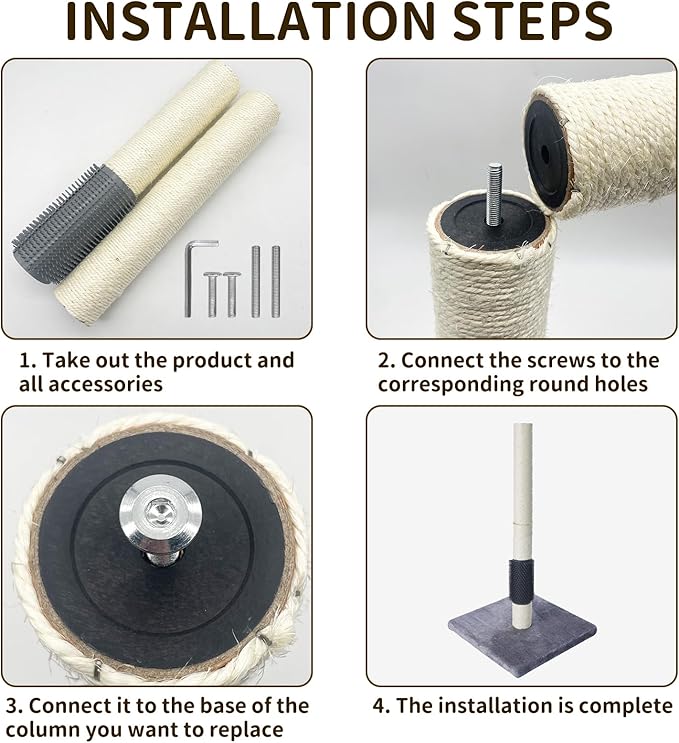 INSTALLATION STEPS

1. Take out the product and all accessories

2. Connect the screws to the corresponding round holes

3. Connect it to the base of the column you want to replace

4. The installation is complete