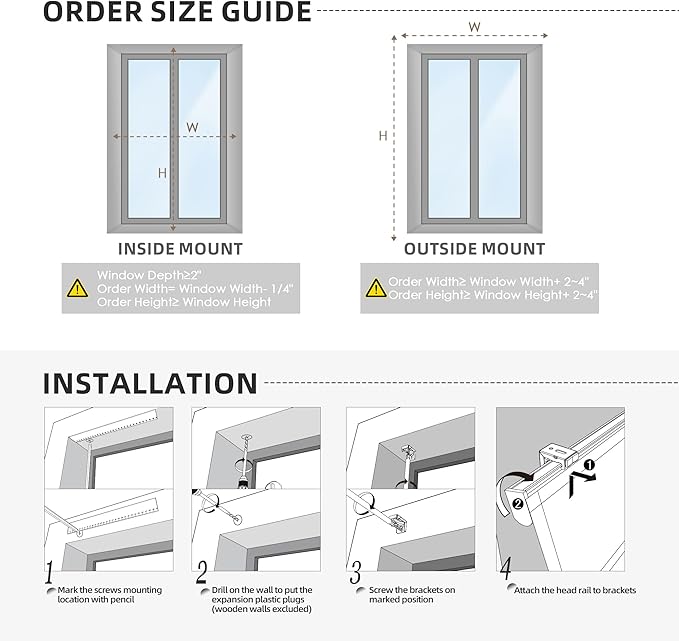 ORDER SIZE GUIDE

W

H

INSIDE MOUNT

Window Depth≥2"
Order Width= Window Width- 1/4"
Order Height≥ Window Height

W

H

OUTSIDE MOUNT

Order Width≥ Window Width+ 2~4"
Order Height≥ Window Height+ 2~4"

INSTALLATION

1
Mark the screws mounting location with pencil

2
Drill on the wall to put the expansion plastic plugs (wooden walls excluded)

3
Screw the brackets on marked position

❶
❷
4
Attach the head rail to brackets