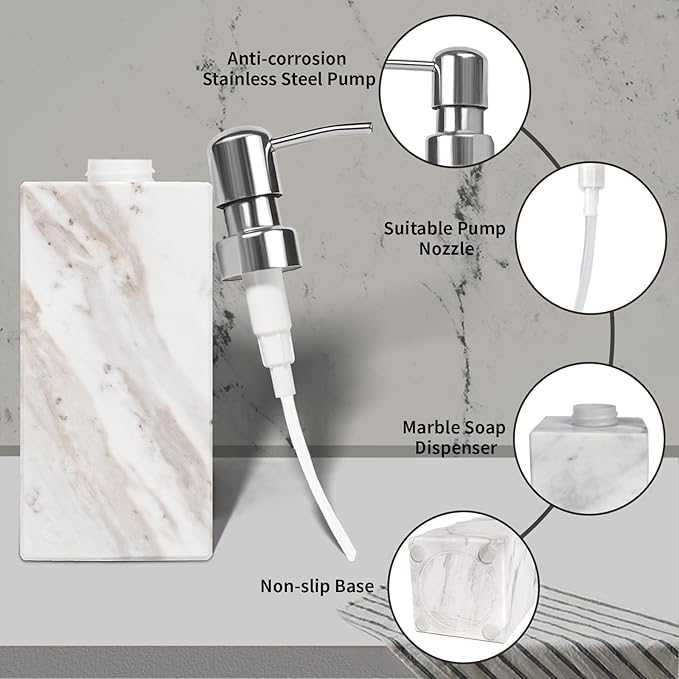 Anti-corrosion
Stainless Steel Pump

Suitable Pump
Nozzle

Marble Soap
Dispenser

Non-slip Base