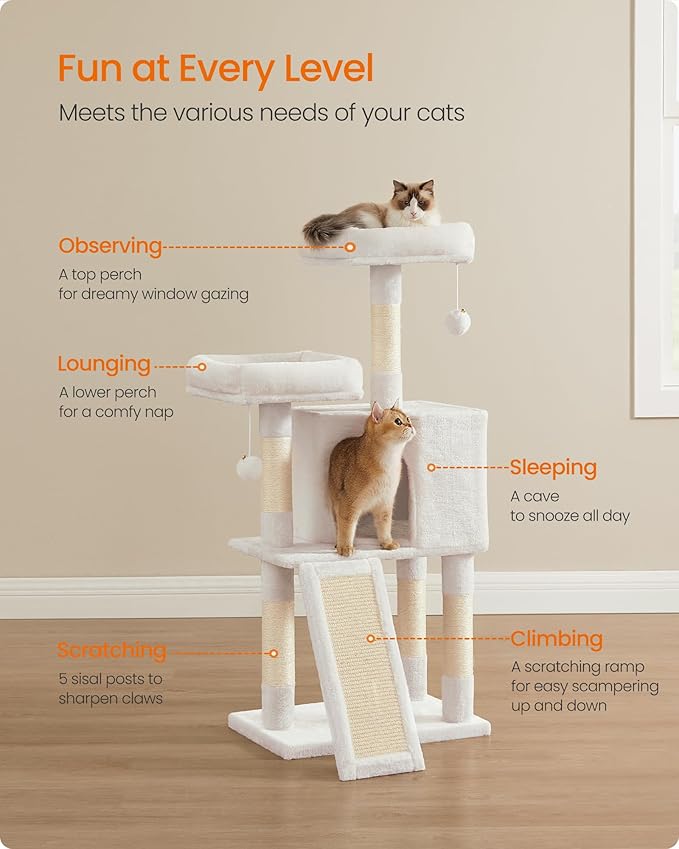 Fun at Every Level

Meets the various needs of your cats

Observing

A top perch for dreamy window gazing

Lounging

A lower perch for a comfy nap

Sleeping

A cave to snooze all day

Scratching

5 sisal posts to sharpen claws

Climbing

A scratching ramp for easy scampering up and down