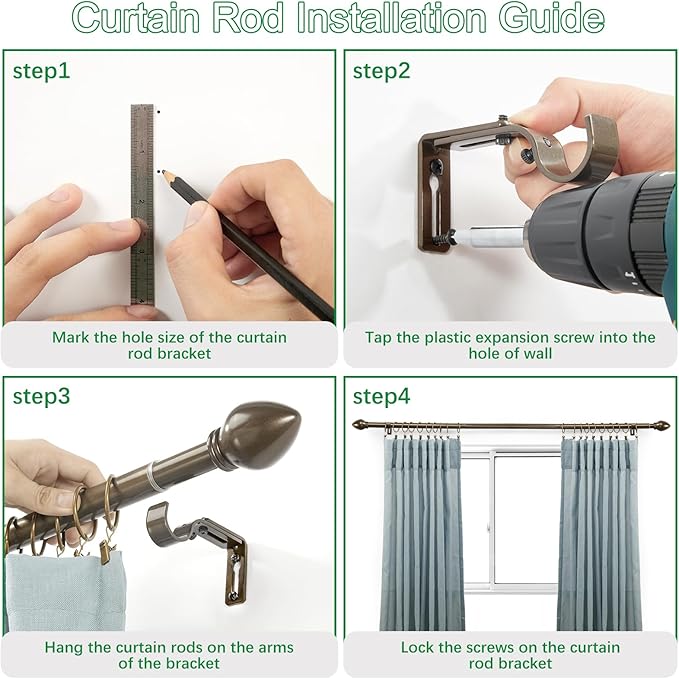 Curtain Rod Installation Guide

step1

Mark the hole size of the curtain rod bracket

step2

Tap the plastic expansion screw into the hole of wall

step3

Hang the curtain rods on the arms of the bracket

step4

Lock the screws on the curtain rod bracket