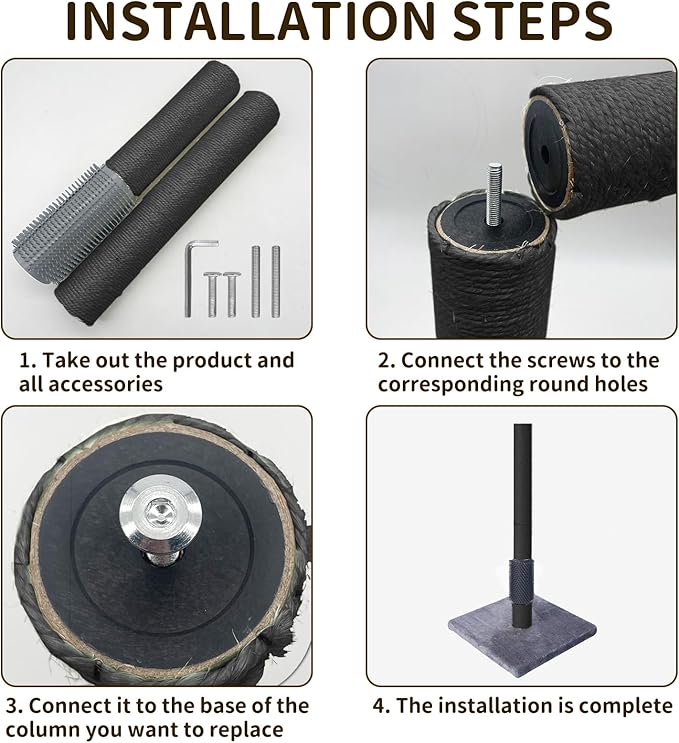 INSTALLATION STEPS

1. Take out the product and all accessories

2. Connect the screws to the corresponding round holes

3. Connect it to the base of the column you want to replace

4. The installation is complete