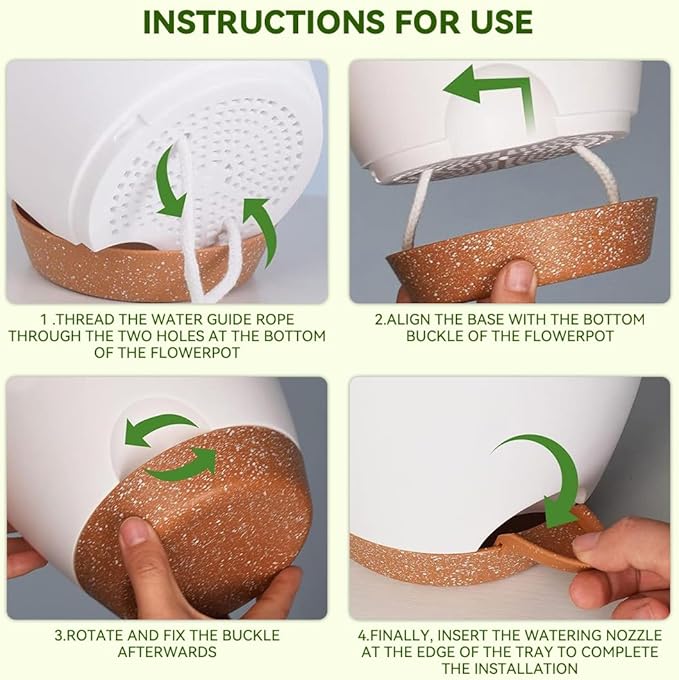 INSTRUCTIONS FOR USE

1 .THREAD THE WATER GUIDE ROPE THROUGH THE TWO HOLES AT THE BOTTOM OF THE FLOWERPOT

2.ALIGN THE BASE WITH THE BOTTOM BUCKLE OF THE FLOWERPOT

3.ROTATE AND FIX THE BUCKLE AFTERWARDS

4.FINALLY, INSERT THE WATERING NOZZLE AT THE EDGE OF THE TRAY TO COMPLETE THE INSTALLATION