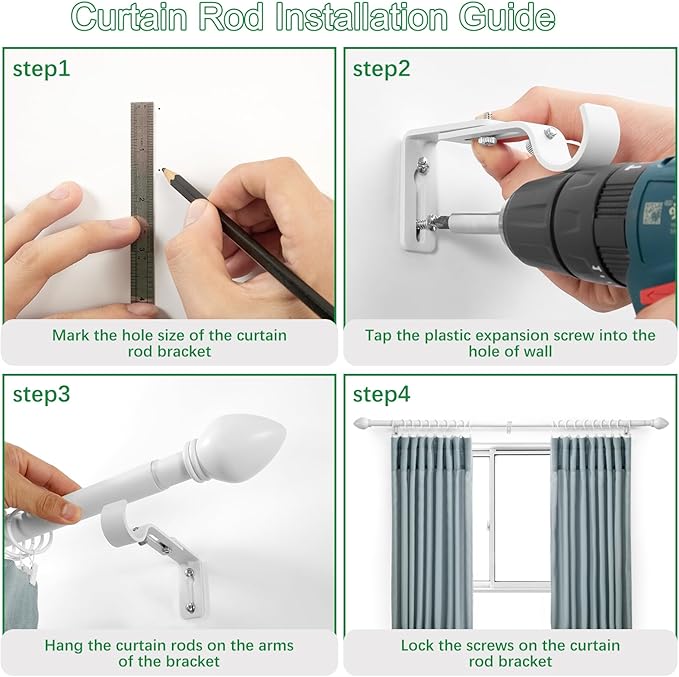 Curtain Rod Installation Guide

step1

Mark the hole size of the curtain rod bracket

step2

Tap the plastic expansion screw into the hole of wall

step3

Hang the curtain rods on the arms of the bracket

step4

Lock the screws on the curtain rod bracket