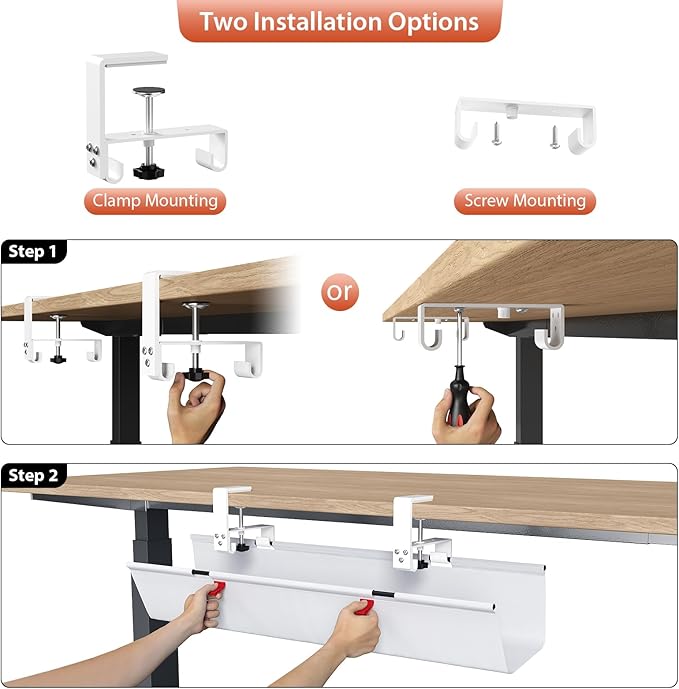 Two Installation Options

Clamp Mounting

Screw Mounting

Step 1

or

Step 2