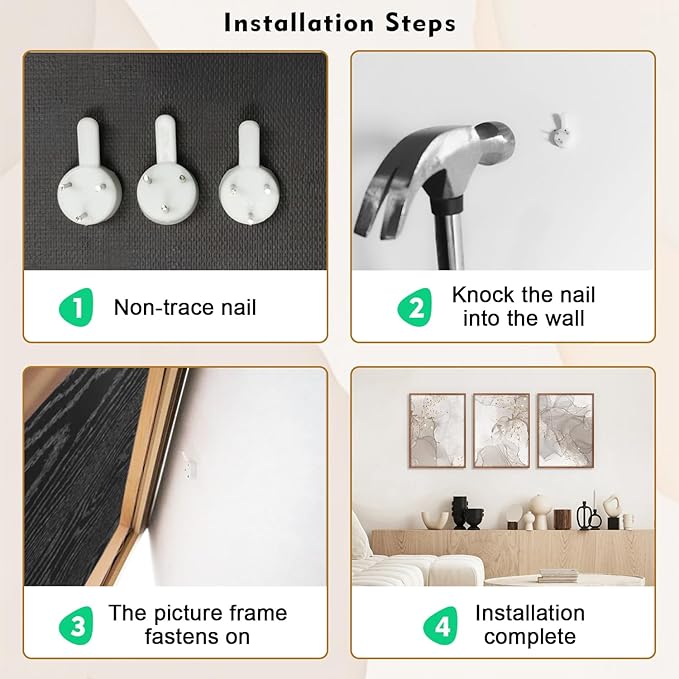 Installation Steps

1 Non-trace nail

2 Knock the nail into the wall

3 The picture frame fastens on

4 Installation complete