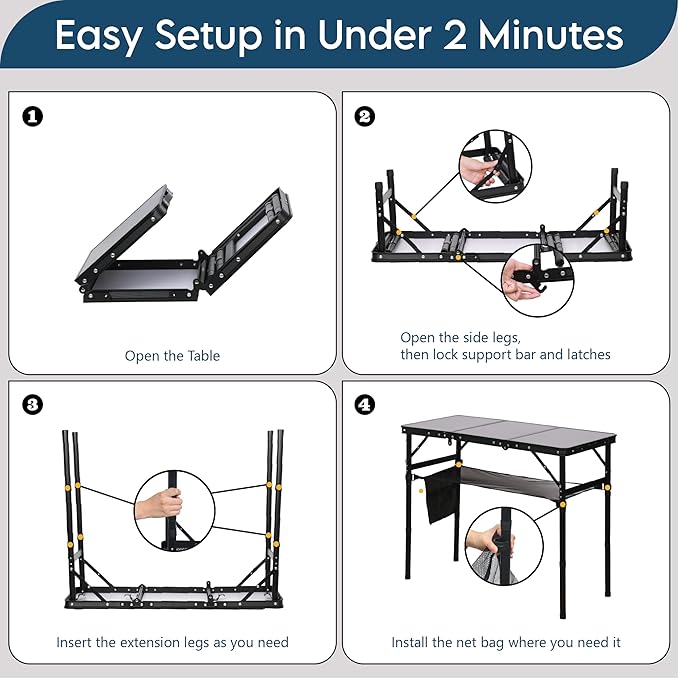 Easy Setup in Under 2 Minutes

1

Open the Table

2

Open the side legs, then lock support bar and latches

3

Insert the extension legs as you need

4

Install the net bag where you need it