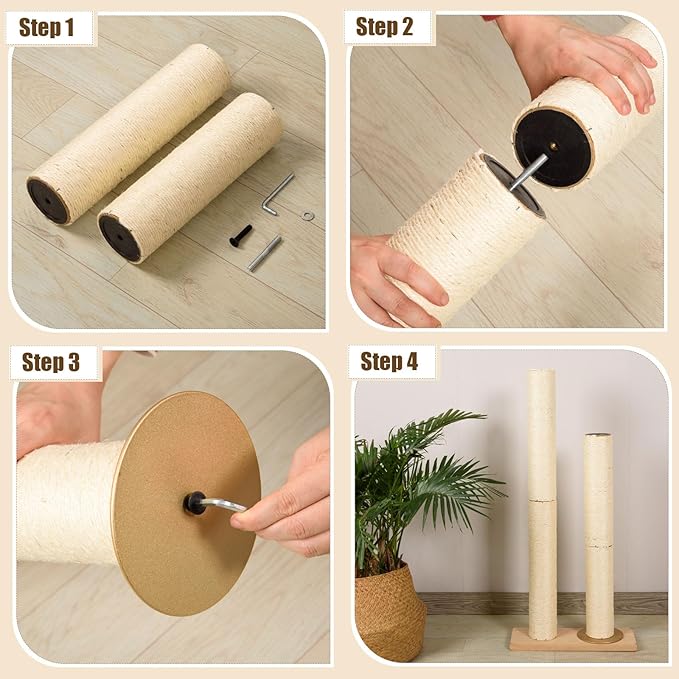 Step 1

Step 2

Step 3

Step 4