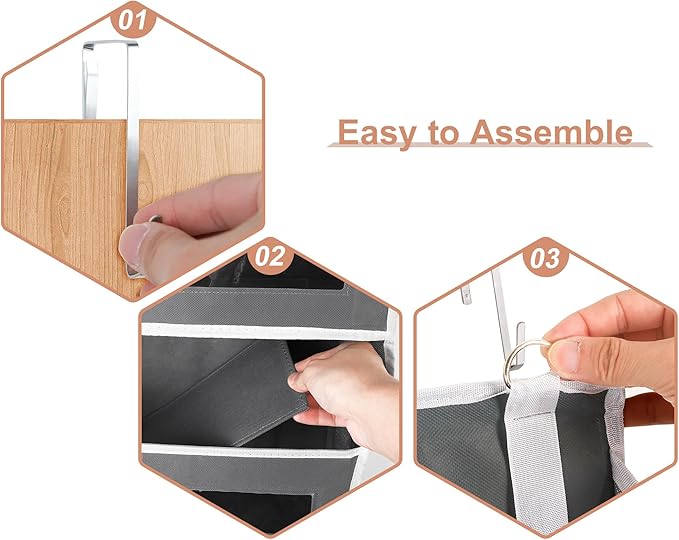 01

Easy to Assemble

02

03