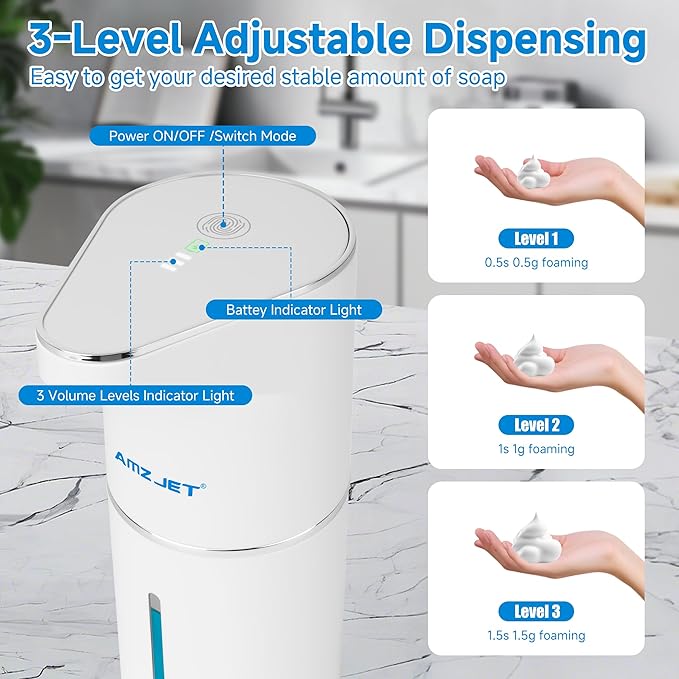 3-Level Adjustable Dispensing
Easy to get your desired stable amount of soap

Power ON/OFF /Switch Mode

Battey Indicator Light

3 Volume Levels Indicator Light

AMZ JET®

Level 1
0.5s 0.5g foaming

Level 2
1s 1g foaming

Level 3
1.5s 1.5g foaming