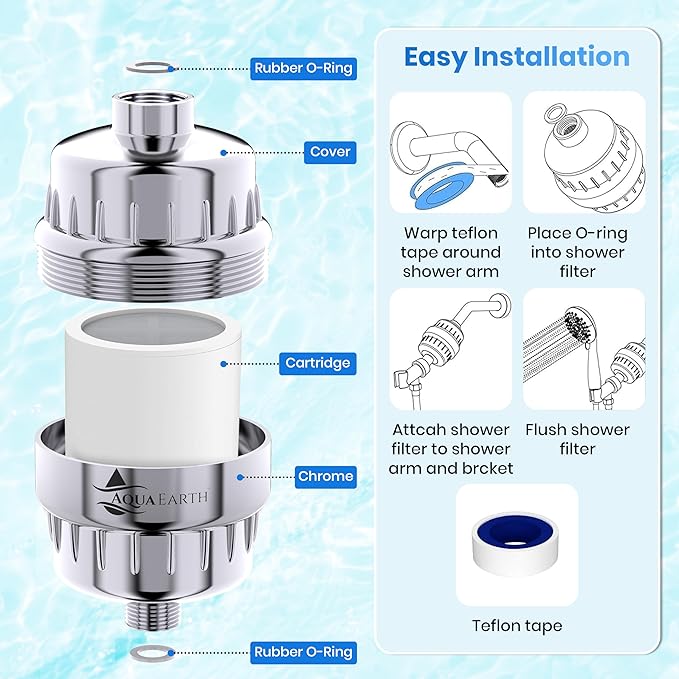 Rubber O-Ring

Cover

Cartridge

Chrome

AQUA EARTH

Rubber O-Ring

Easy Installation

Warp teflon tape around shower arm

Place O-ring into shower filter

Attcah shower filter to shower arm and brcket

Flush shower filter

Teflon tape