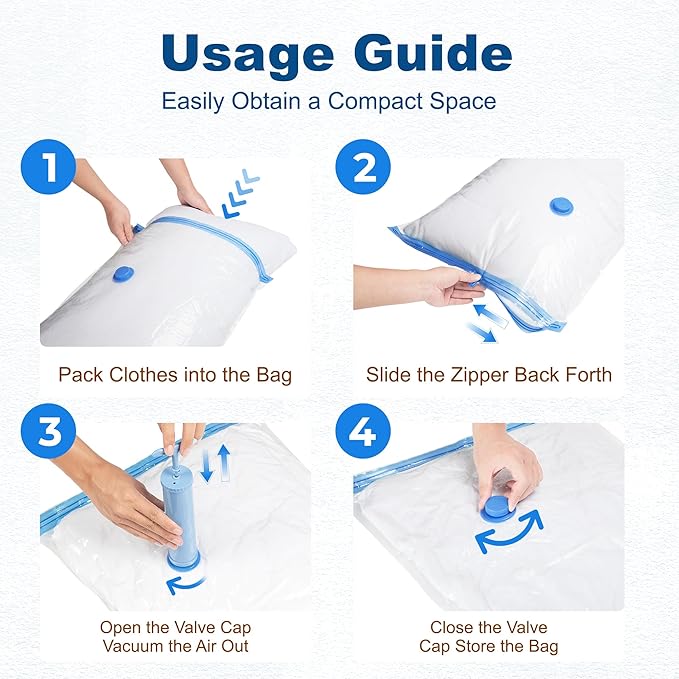 Usage Guide

Easily Obtain a Compact Space

1

Pack Clothes into the Bag

2

Slide the Zipper Back Forth

3

Open the Valve Cap
Vacuum the Air Out

4

Close the Valve
Cap Store the Bag