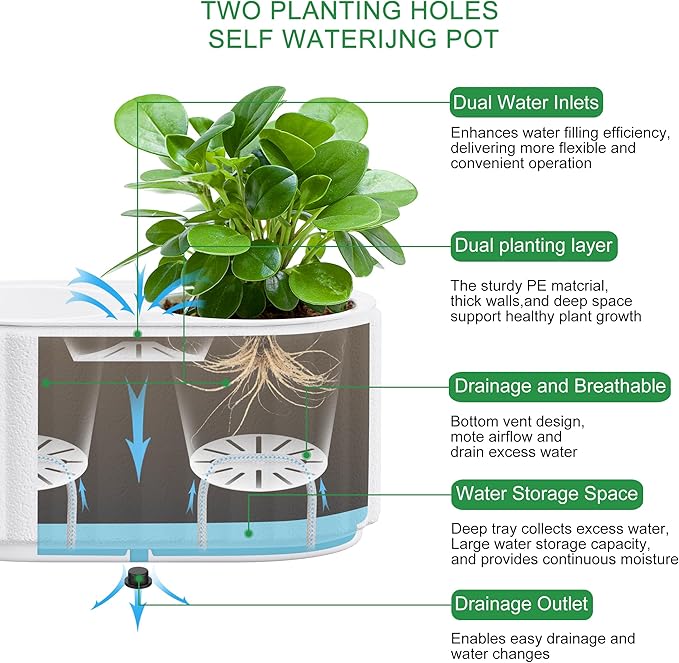 TWO PLANTING HOLES
SELF WATERIJNG POT

Dual Water Inlets

Enhances water filling efficiency, delivering more flexible and convenient operation

Dual planting layer

The sturdy PE matcrial, thick walls,and deep space support healthy plant growth

Drainage and Breathable

Bottom vent design, mote airflow and drain excess water

Water Storage Space

Deep tray collects excess water, Large water storage capacity, and provides continuous moisture

Drainage Outlet

Enables easy drainage and water changes