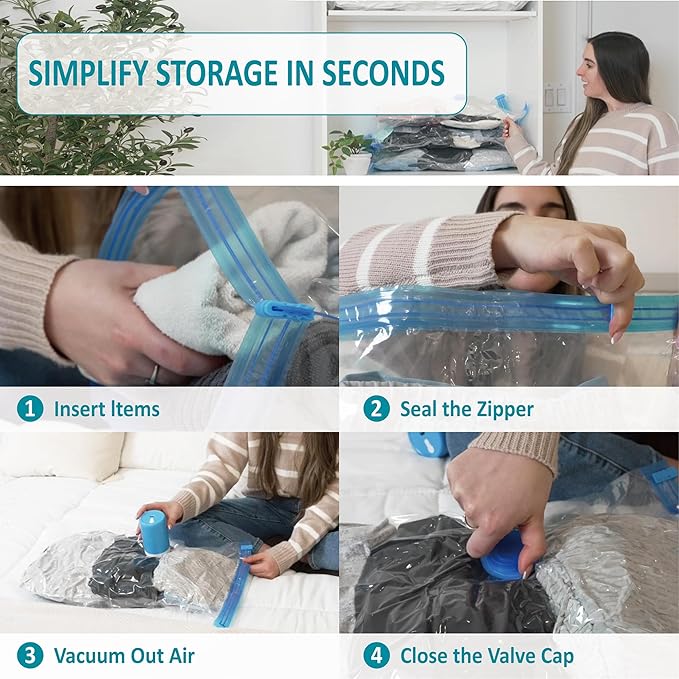 SIMPLIFY STORAGE IN SECONDS

1 Insert ltems

2 Seal the Zipper

3 Vacuum Out Air

4 Close the Valve Cap