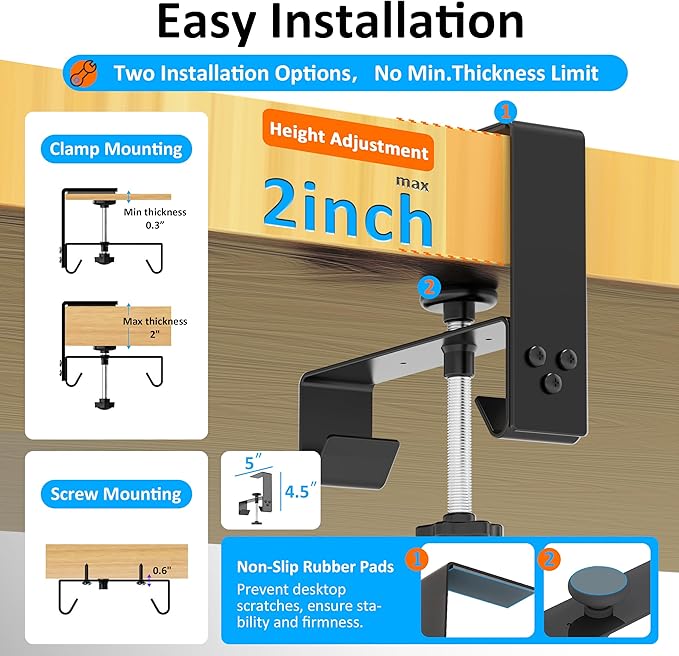 Easy Installation

Two Installation Options, No Min.Thickness Limit

Clamp Mounting

Min thickness 0.3"

Max thickness 2"

Screw Mounting

0.6"

Height Adjustment

max

2inch

1

2

5"

4.5"

Non-Slip Rubber Pads

Prevent desktop scratches, ensure stability and firmness.

1

2