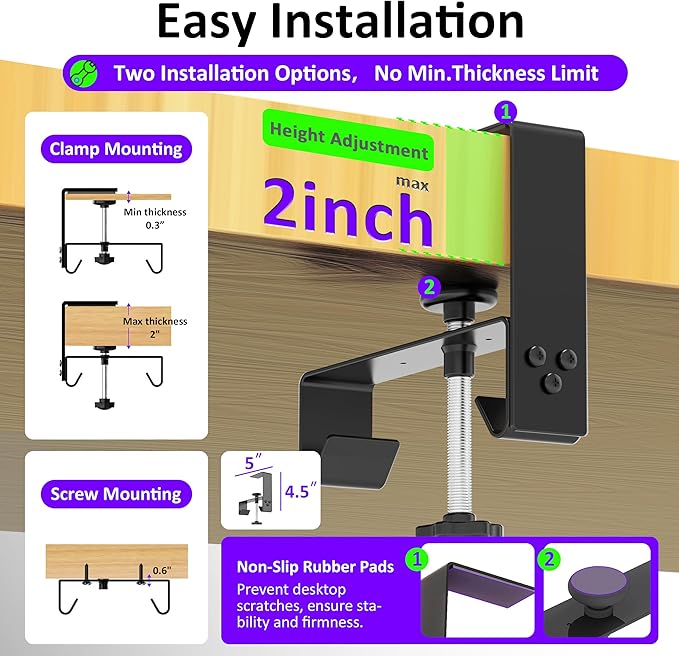 Easy Installation

Two Installation Options, No Min.Thickness Limit

Clamp Mounting

Min thickness 0.3"

Max thickness 2"

Screw Mounting

0.6"

Height Adjustment

max 2inch

1

2

5"

4.5"

Non-Slip Rubber Pads
Prevent desktop scratches, ensure stability and firmness.

1

2