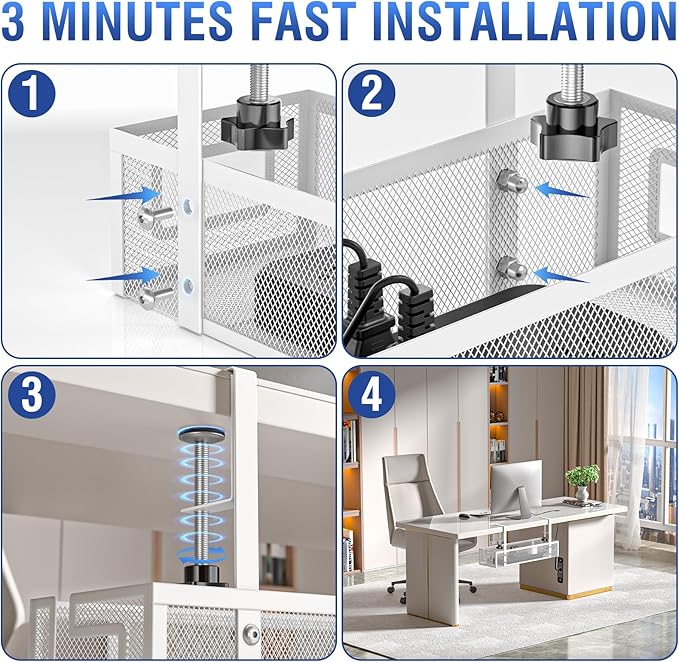 3 MINUTES FAST INSTALLATION

1

2

3

4