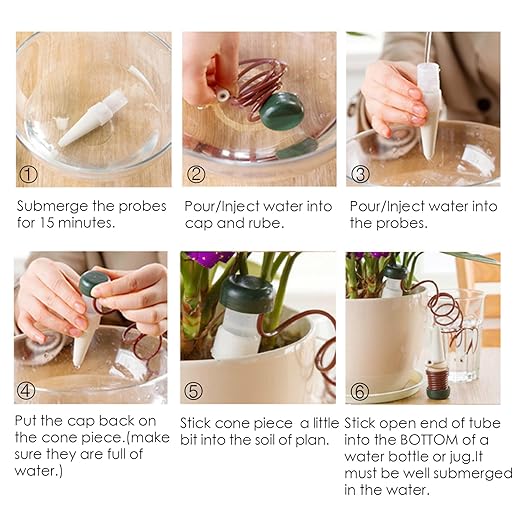 ①

Submerge the probes for 15 minutes.

②

Pour/Inject water into cap and rube.

③

Pour/Inject water into the probes.

④

Put the cap back on the cone piece.(make sure they are full of water.)

⑤

Stick cone piece  a little bit into the soil of plan.

⑥

Stick open end of tube into the BOTTOM of a water bottle or jug.It must be well submerged in the water.