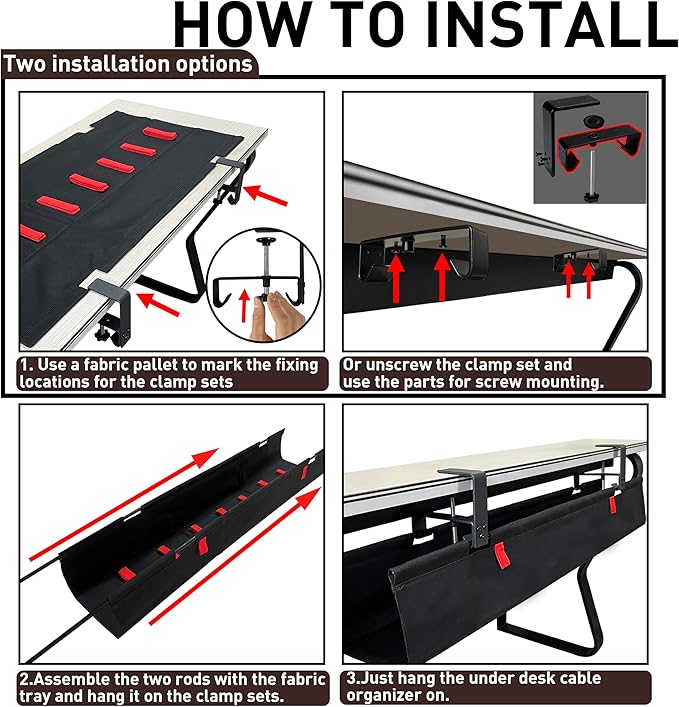 HOW TO INSTALL

Two installation options

1. Use a fabric pallet to mark the fixing locations for the clamp sets

Or unscrew the clamp set and use the parts for screw mounting.

2.Assemble the two rods with the fabric tray and hang it on the clamp sets.

3.Just hang the under desk cable organizer on.