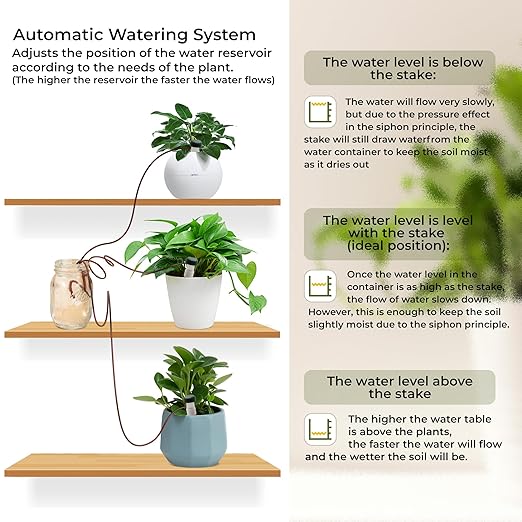 Automatic Watering System
Adjusts the position of the water reservoir according to the needs of the plant.
(The higher the reservoir the faster the water flows)

The water level is below the stake:

The water will flow very slowly, but due to the pressure effect in the siphon principle, the stake will still draw waterfrom the water container to keep the soil moist as it dries out

The water level is level with the stake (ideal position):

Once the water level in the container is as high as the stake, the flow of water slows down. However, this is enough to keep the soil slightly moist due to the siphon principle.

The water level above the stake

The higher the water table is above the plants, the faster the water will flow and the wetter the soil will be.