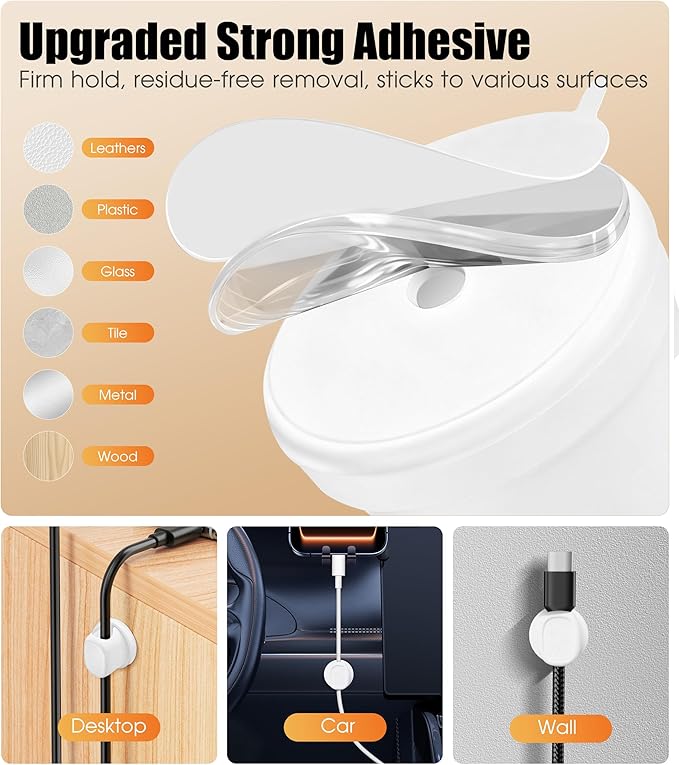 Upgraded Strong Adhesive
Firm hold, residue-free removal, sticks to various surfaces

Leathers
Plastic
Glass
Tile
Metal
Wood

Desktop
Car
Wall