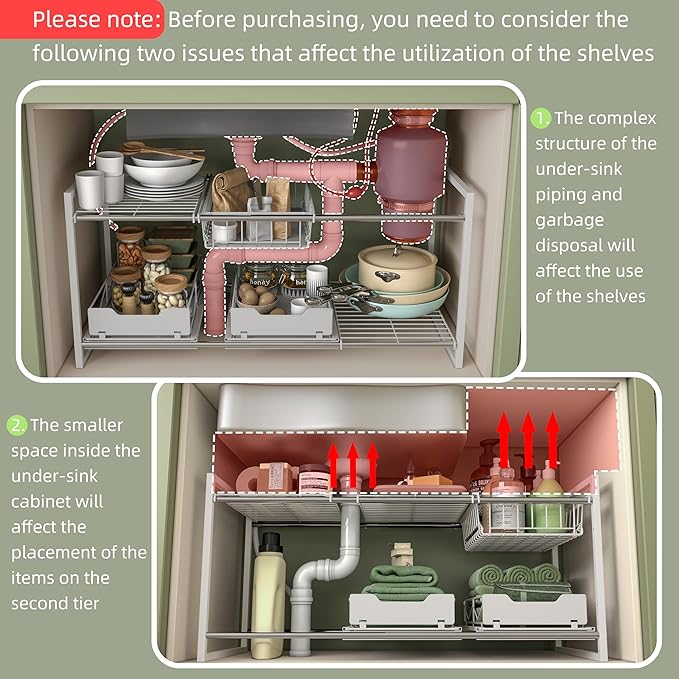 Please note: Before purchasing, you need to consider the following two issues that affect the utilization of the shelves

1. The complex structure of the under-sink piping and garbage disposal will affect the use of the shelves

honey

2. The smaller space inside the under-sink cabinet will affect the placement of the items on the second tier