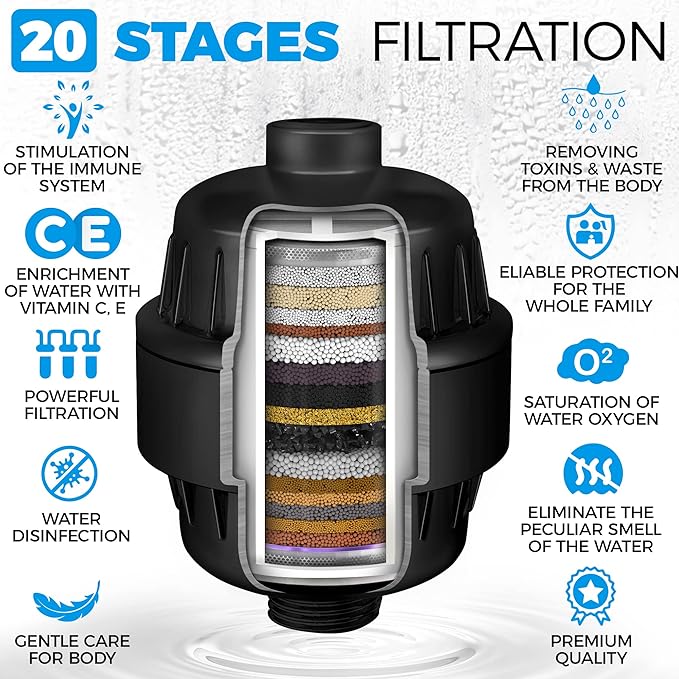 20 STAGES FILTRATION

STIMULATION OF THE IMMUNE SYSTEM

CE

ENRICHMENT OF WATER WITH VITAMIN C, E

POWERFUL FILTRATION

WATER DISINFECTION

GENTLE CARE FOR BODY

REMOVING TOXINS & WASTE FROM THE BODY

ELIABLE PROTECTION FOR THE WHOLE FAMILY

$O^2$

SATURATION OF WATER OXYGEN

ELIMINATE THE PECULIAR SMELL OF THE WATER

PREMIUM QUALITY