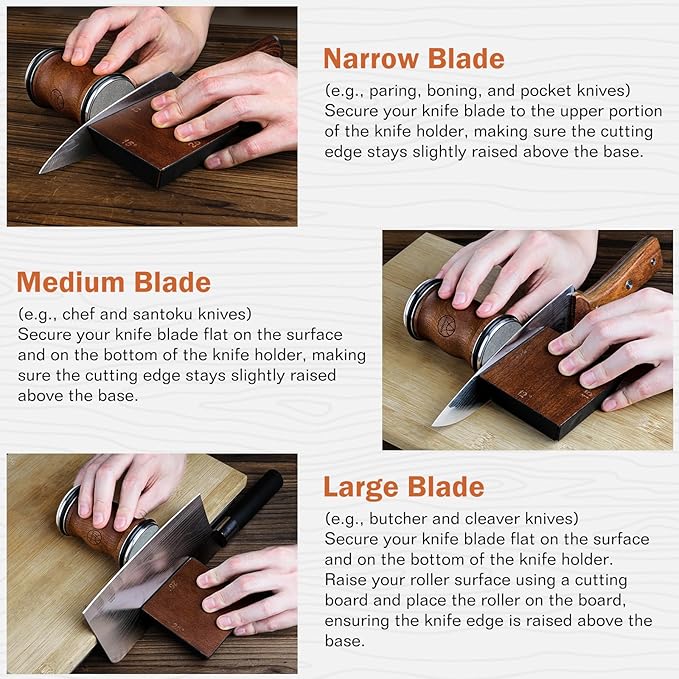 Narrow Blade

(e.g., paring, boning, and pocket knives)
Secure your knife blade to the upper portion of the knife holder, making sure the cutting edge stays slightly raised above the base.

Medium Blade

(e.g., chef and santoku knives)
Secure your knife blade flat on the surface and on the bottom of the knife holder, making sure the cutting edge stays slightly raised above the base.

Large Blade

(e.g., butcher and cleaver knives)
Secure your knife blade flat on the surface and on the bottom of the knife holder. Raise your roller surface using a cutting board and place the roller on the board, ensuring the knife edge is raised above the base.